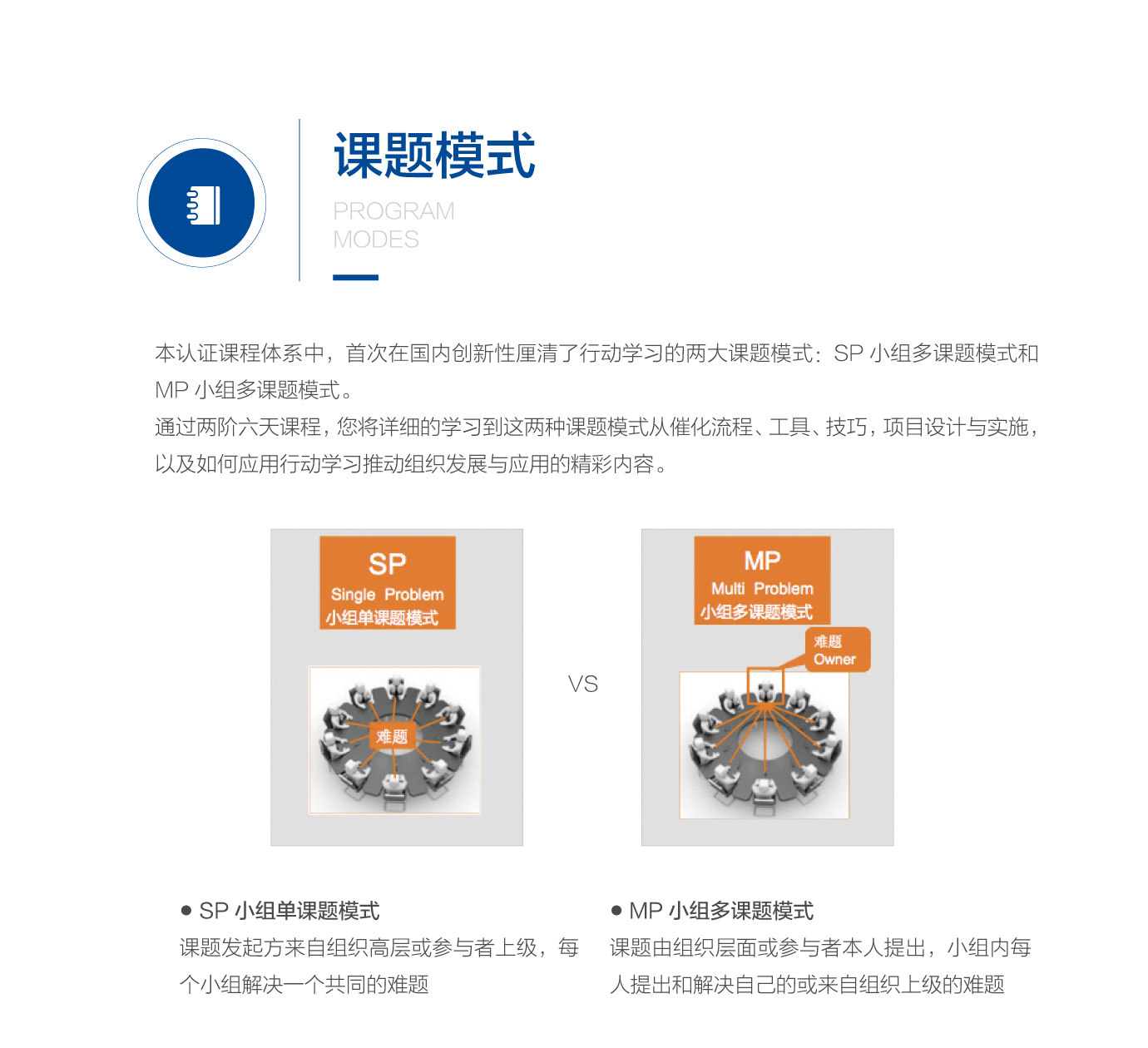 课题模式

PROGRAM MODES

本认证课程体系中，首次在国内创新性厘清了行动学习的两大课题模式：SP 小组多课题模式和 MP 小组多课题模式。
通过两阶六天课程，您将详细的学习到这两种课题模式从催化流程、工具、技巧，项目设计与实施，以及如何应用行动学习推动组织发展与应用的精彩内容。

SP
Single Problem
小组单课题模式

难题

VS

MP
Multi Problem
小组多课题模式

难题
Owner

● SP 小组单课题模式
课题发起方来自组织高层或参与者上级，每个小组解决一个共同的难题

● MP 小组多课题模式
课题由组织层面或参与者本人提出，小组内每人提出和解决自己的或来自组织上级的难题